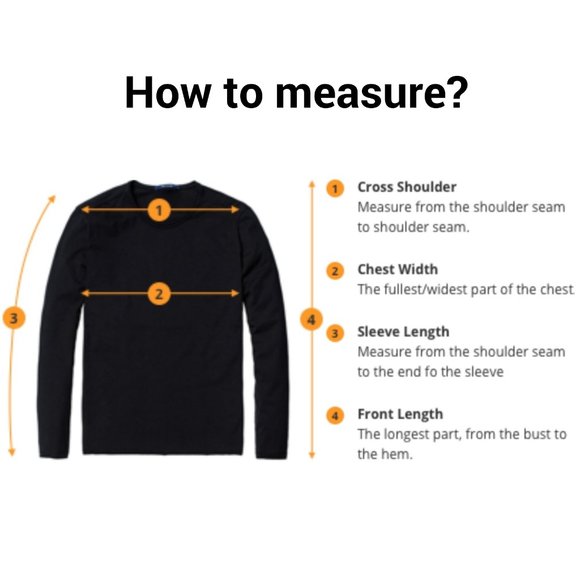 How to measure?

1

2

3

4

1 Cross Shoulder
Measure from the shoulder seam to shoulder seam.

2 Chest Width
The fullest/widest part of the chest

3 Sleeve Length
Measure from the shoulder seam to the end fo the sleeve

4 Front Length
The longest part, from the bust to the hem.